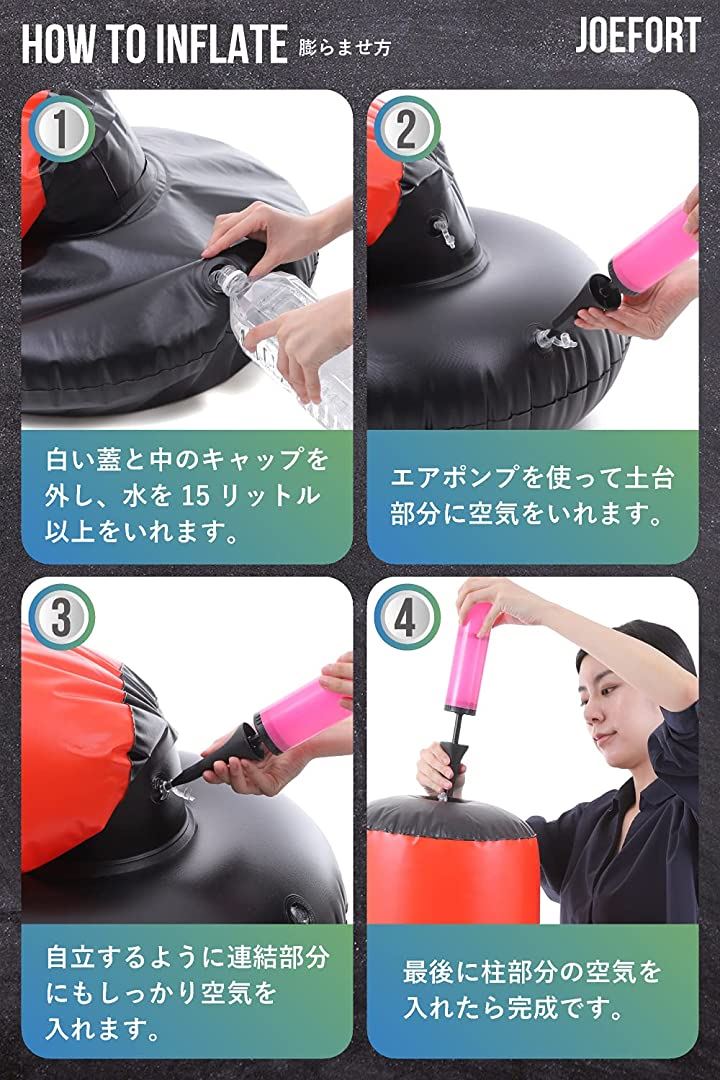 HOW TO INFLATE 膨らませ方

JOEFORT

1

白い蓋と中のキャップを外し、水を 15 リットル以上をいれます。

2

エアポンプを使って土台部分に空気をいれます。

3

自立するように連結部分にもしっかり空気を入れます。

4

最後に柱部分の空気を入れたら完成です。