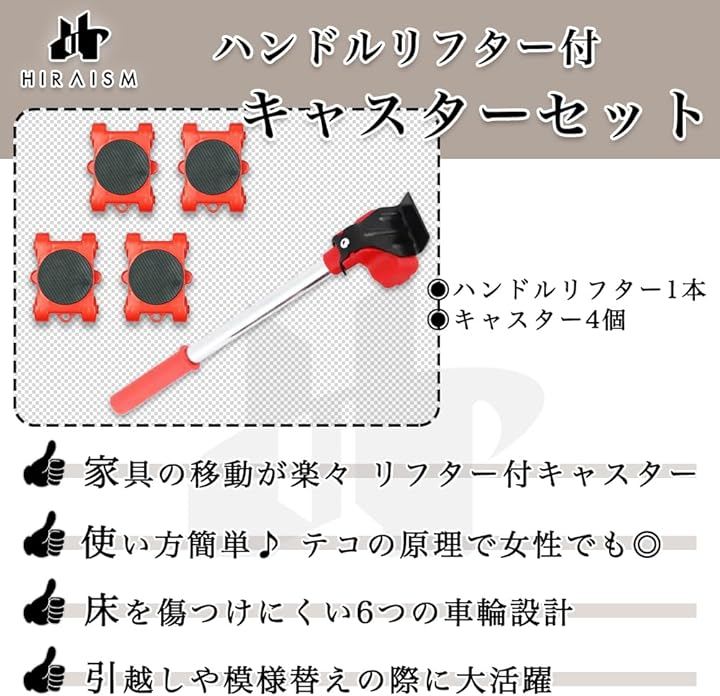 HIRAISM

ハンドルリフター付
キャスターセット

◉ハンドルリフター1本
◉キャスター4個

家具の移動が楽々 リフター付キャスター

使い方簡単♪ テコの原理で女性でも◎

床を傷つけにくい6つの車輪設計

引越しや模様替えの際に大活躍