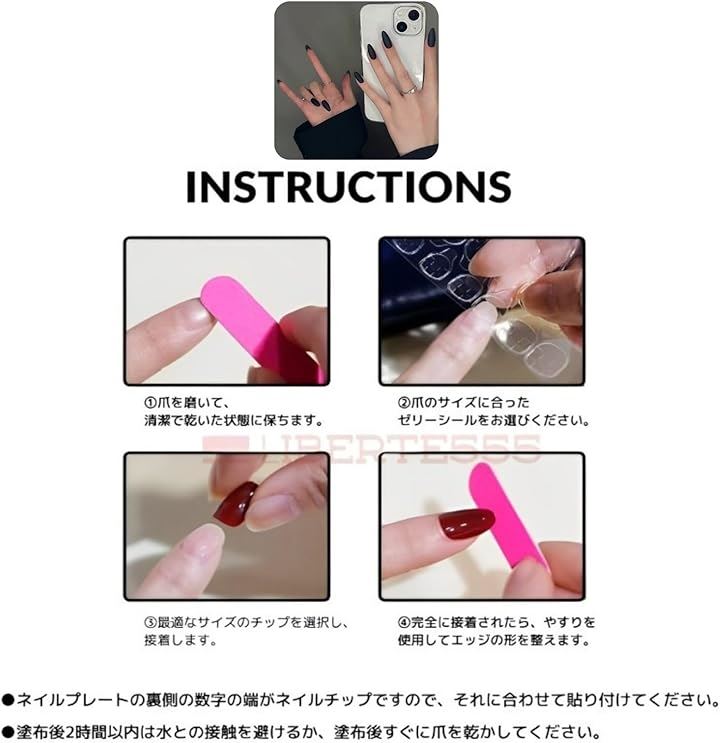 INSTRUCTIONS

①爪を磨いて、
清潔で乾いた状態に保ちます。

②爪のサイズに合った
ゼリーシールをお選びください。

LIBERTE555

③最適なサイズのチップを選択し、
接着します。

④完全に接着されたら、やすりを
使用してエッジの形を整えます。

●ネイルプレートの裏側の数字の端がネイルチップですので、それに合わせて貼り付けてください。

●塗布後2時間以内は水との接触を避けるか、塗布後すぐに爪を乾かしてください。