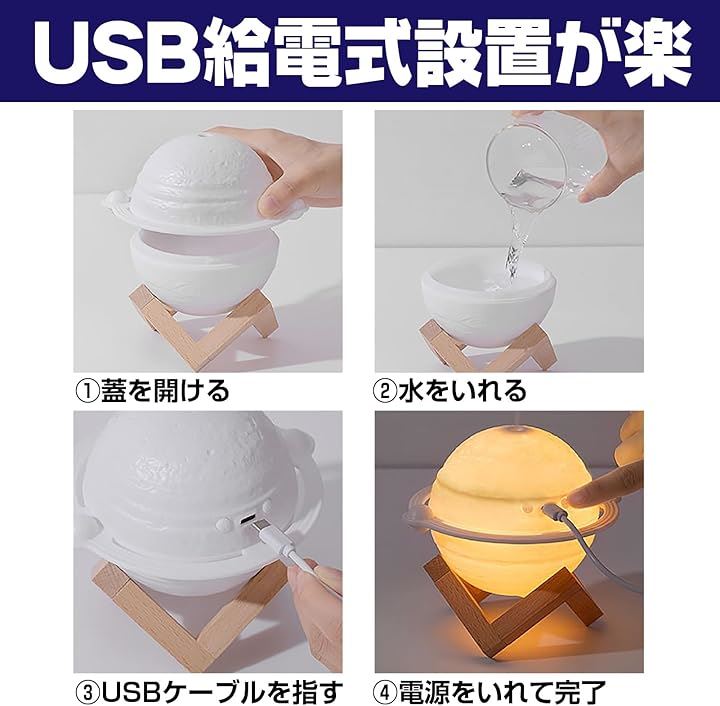 USB給電式設置が楽

①蓋を開ける

②水をいれる

③USBケーブルを指す

④電源をいれて完了