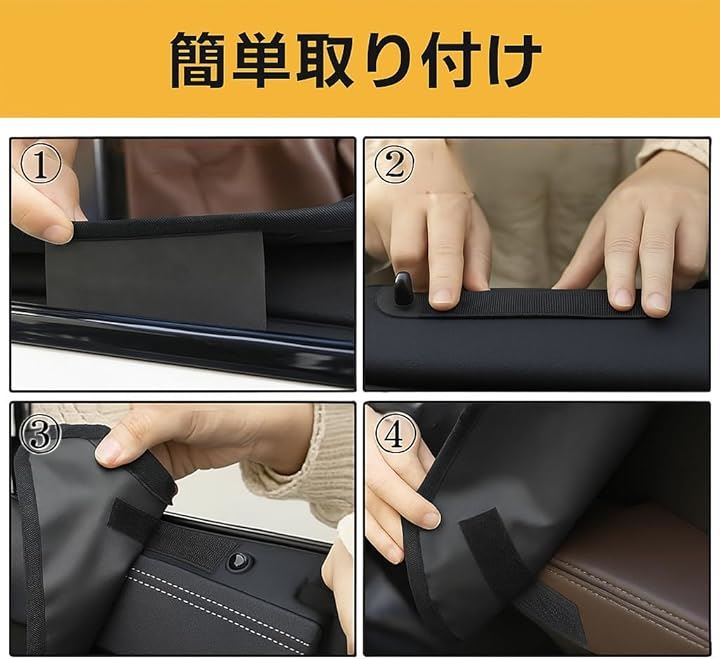 簡単取り付け

①

②

③

④