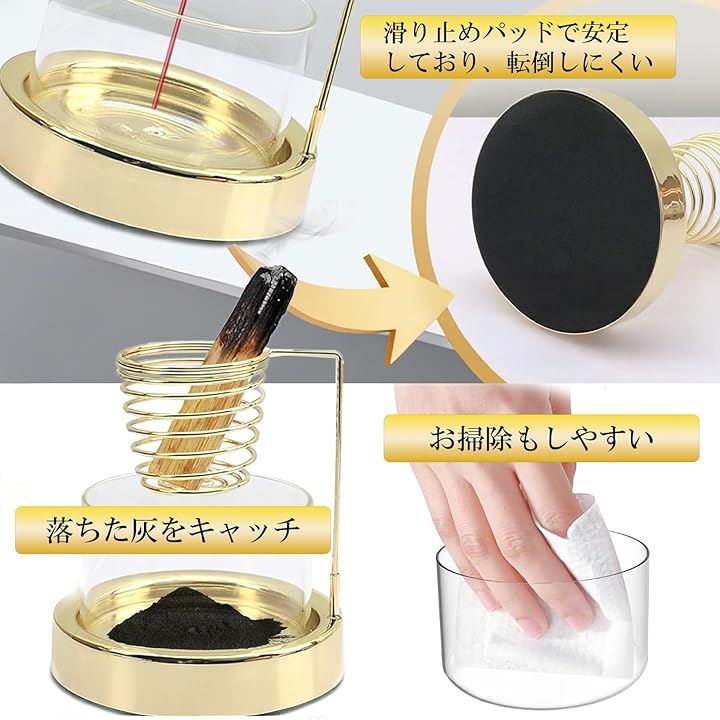 滑り止めパッドで安定しており、転倒しにくい

お掃除もしやすい

落ちた灰をキャッチ