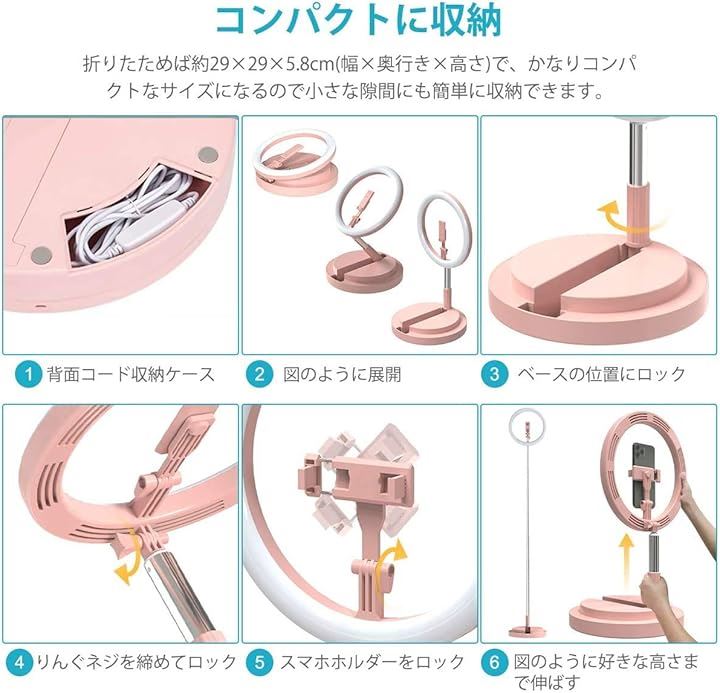 コンパクトに収納

折りたためば約29×29×5.8cm(幅×奥行き×高さ)で、かなりコンパクトなサイズになるので小さな隙間にも簡単に収納できます。

1 背面コード収納ケース

2 図のように展開

3 ベースの位置にロック

4 りんぐネジを締めてロック

5 スマホホルダーをロック

6 図のように好きな高さまで伸ばす