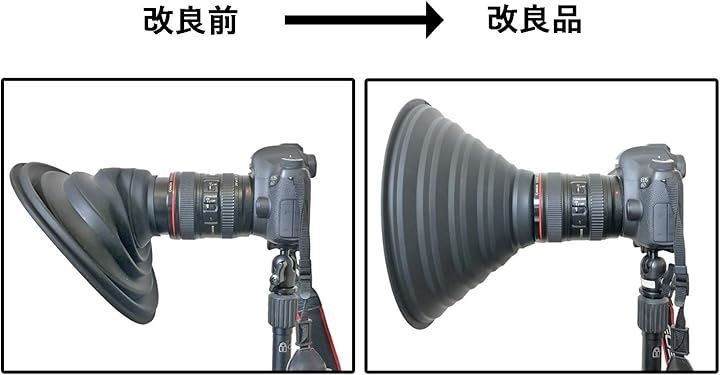 改良前

改良品