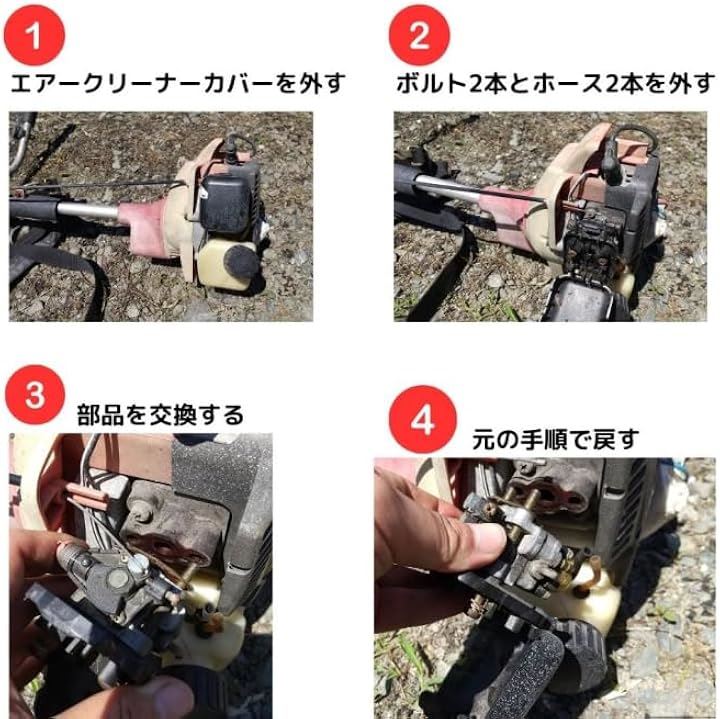 1
エアークリーナーカバーを外す

2
ボルト2本とホース2本を外す

3
部品を交換する

4
元の手順で戻す