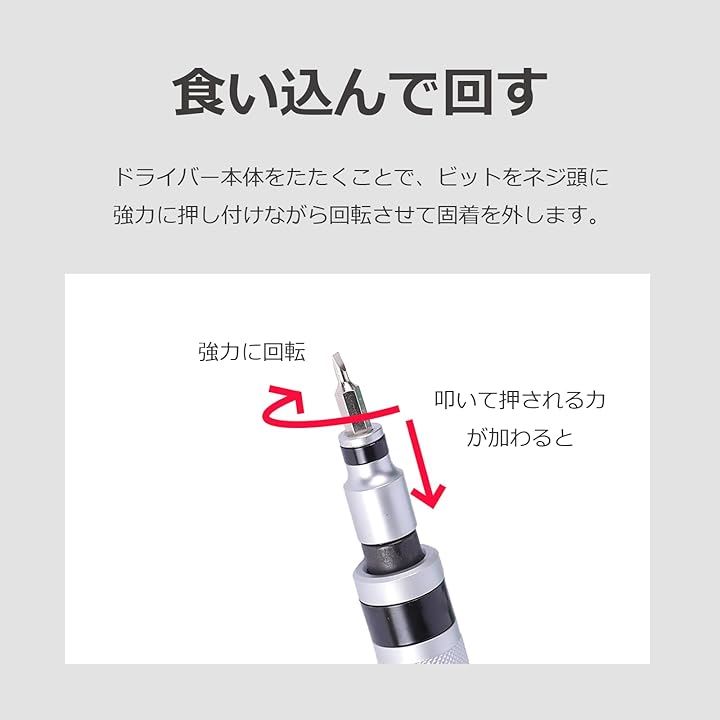 食い込んで回す

ドライバー本体をたたくことで、ビットをネジ頭に強力に押し付けながら回転させて固着を外します。

強力に回転

叩いて押される力が加わると