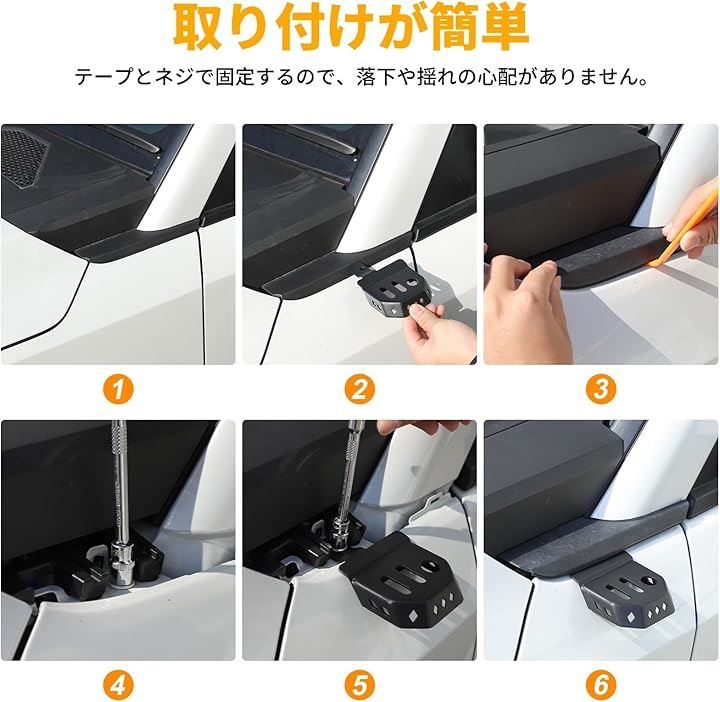 取り付けが簡単

テープとネジで固定するので、落下や揺れの心配がありません。

1

2

3

4

5

6