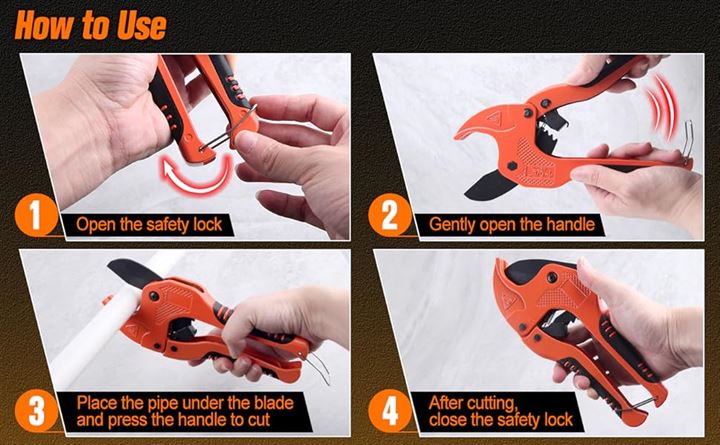 How to Use

1
Open the safety lock

2
Gently open the handle

3
Place the pipe under the blade and press the handle to cut

4
After cutting, close the safety lock