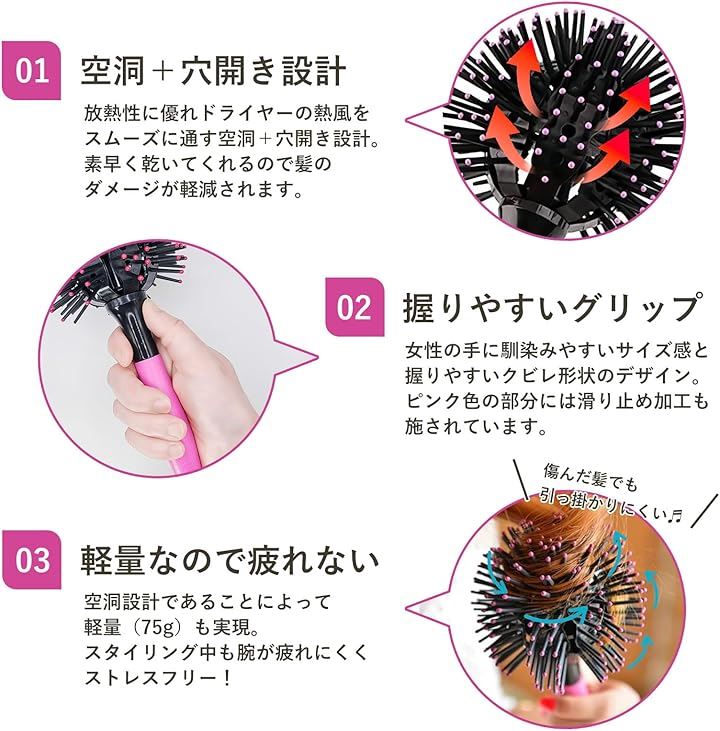 01 空洞＋穴開き設計

放熱性に優れドライヤーの熱風をスムーズに通す空洞＋穴開き設計。素早く乾いてくれるので髪のダメージが軽減されます。

02 握りやすいグリップ

女性の手に馴染みやすいサイズ感と握りやすいクビレ形状のデザイン。ピンク色の部分には滑り止め加工も施されています。

傷んだ髪でも引っ掛かりにくい♬

03 軽量なので疲れない

空洞設計であることによって軽量（75g）も実現。スタイリング中も腕が疲れにくくストレスフリー！