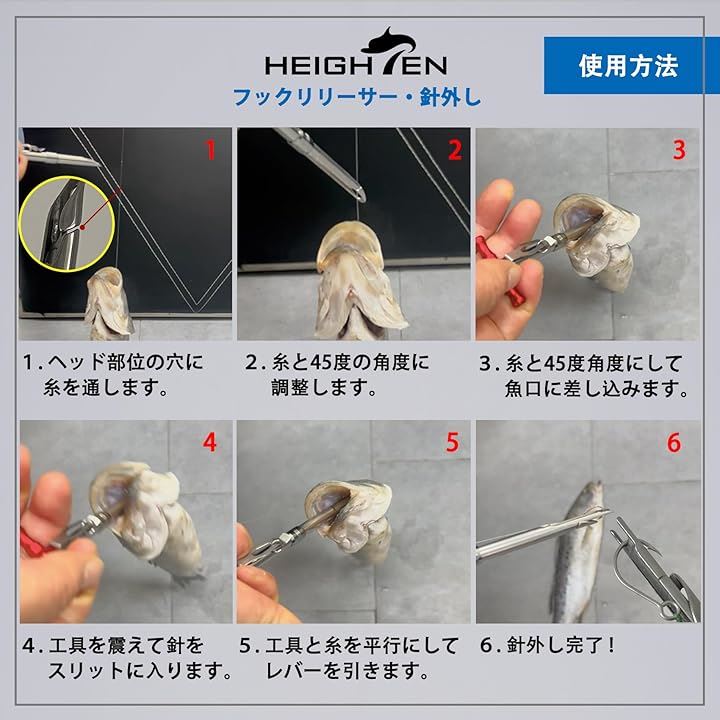 HEIGHTEN
フックリリーサー・針外し

使用方法

1

2

3

1. ヘッド部位の穴に糸を通します。

2. 糸と45度の角度に調整します。

3. 糸と45度角度にして魚口に差し込みます。

4

5

6

4. 工具を震えて針をスリットに入ります。

5. 工具と糸を平行にしてレバーを引きます。

6. 針外し完了！