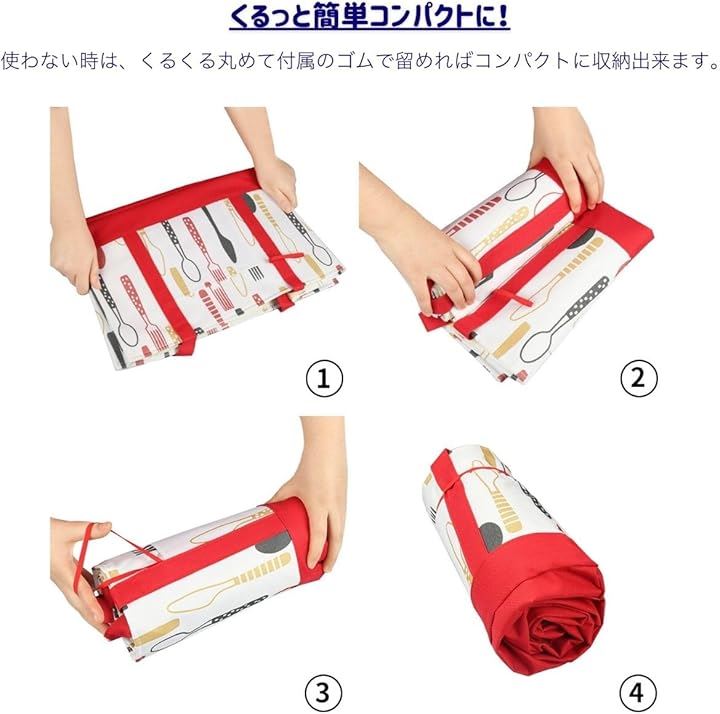 くるっと簡単コンパクトに！

使わない時は、くるくる丸めて付属のゴムで留めればコンパクトに収納出来ます。

①

②

③

④