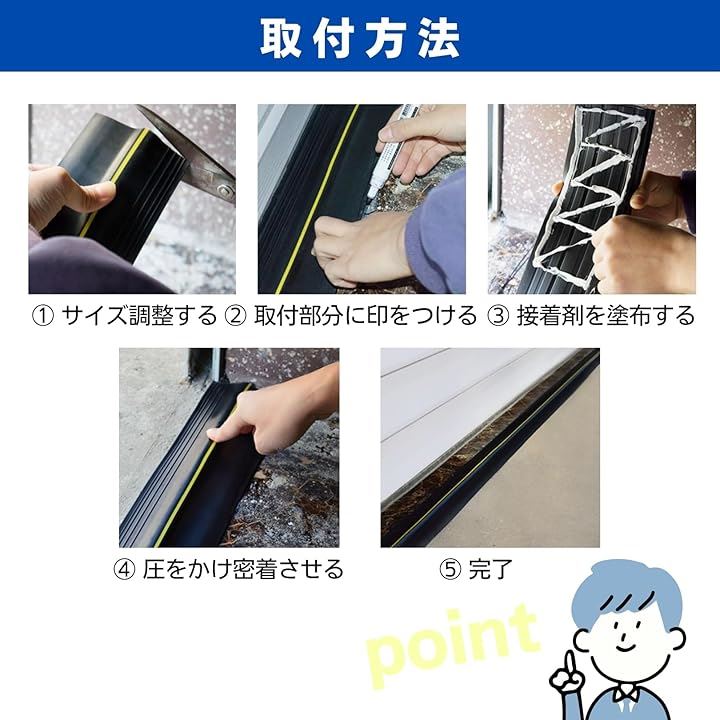 取付方法

① サイズ調整する ② 取付部分に印をつける ③ 接着剤を塗布する

④ 圧をかけ密着させる

⑤ 完了

point