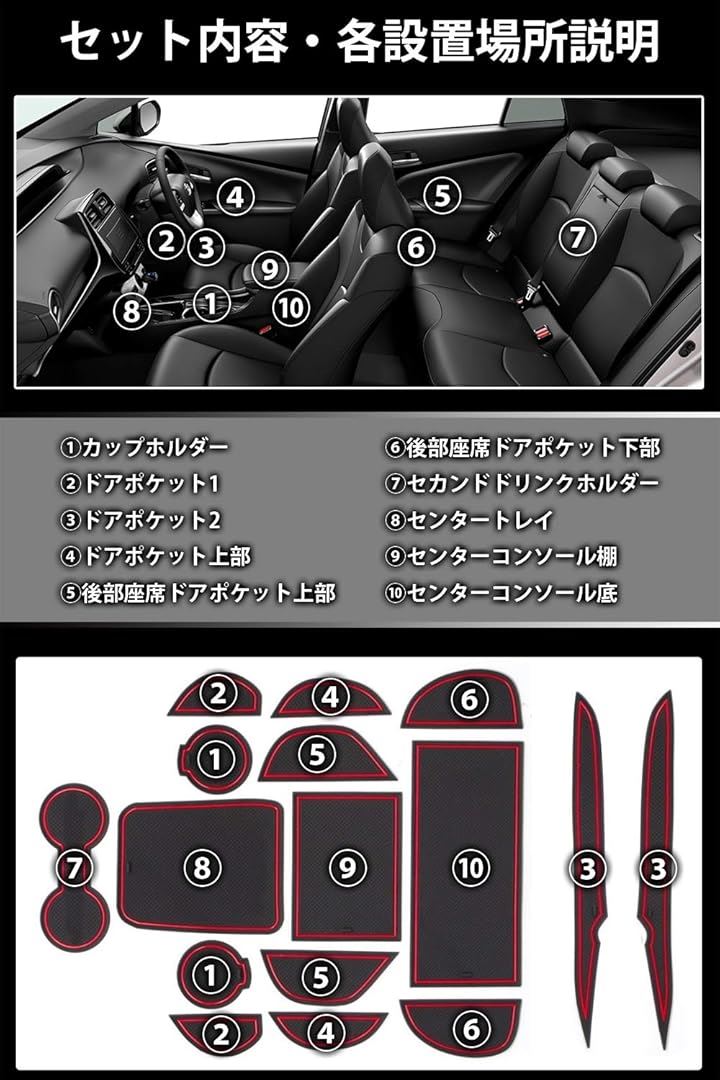 セット内容・各設置場所説明

4
5
2 3
6
7
9
8 1
10

①カップホルダー
②ドアポケット1
③ドアポケット2
④ドアポケット上部
⑤後部座席ドアポケット上部
⑥後部座席ドアポケット下部
⑦セカンドドリンクホルダー
⑧センタートレイ
⑨センターコンソール棚
⑩センターコンソール底

2
4
6
1
5
7
8
9
10
3
3
1
5
2
4
6