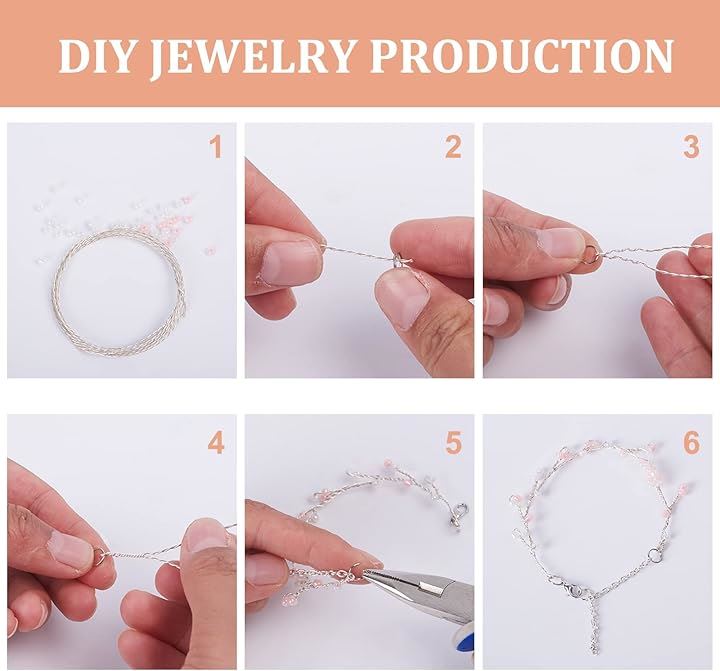 DIY JEWELRY PRODUCTION

1

2

3

4

5

6