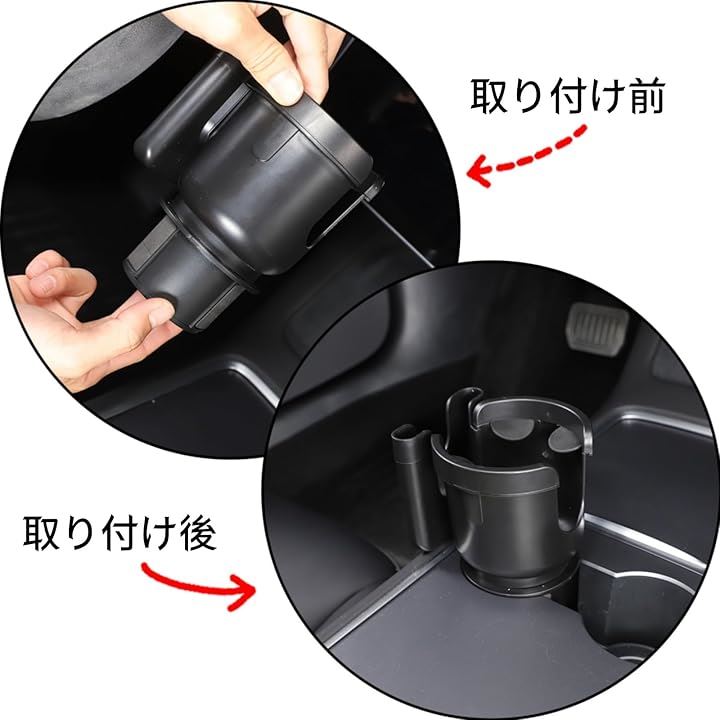 取り付け前

取り付け後