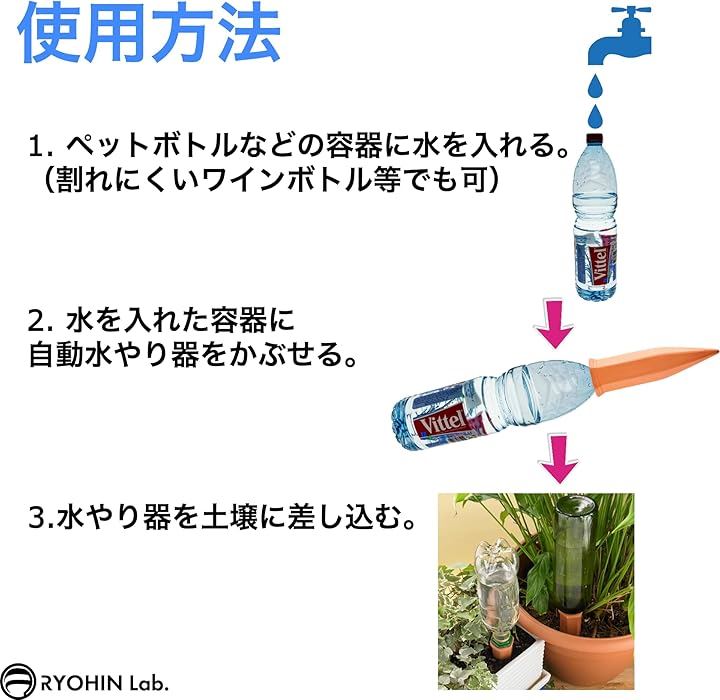 使用方法

1. ペットボトルなどの容器に水を入れる。
（割れにくいワインボトル等でも可）

Vittel

2. 水を入れた容器に
自動水やり器をかぶせる。

Vittel

3.水やり器を土壌に差し込む。

RYOHIN Lab.