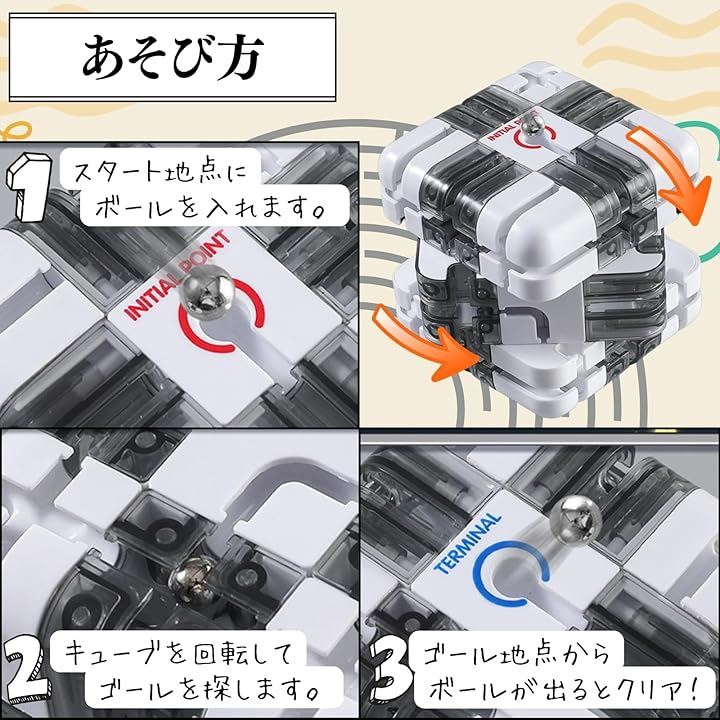 あそび方

INITIAL POINT

1 スタート地点にボールを入れます。

INITIAL POINT

2 キューブを回転してゴールを探します。

TERMINAL

3 ゴール地点からボールが出るとクリア!