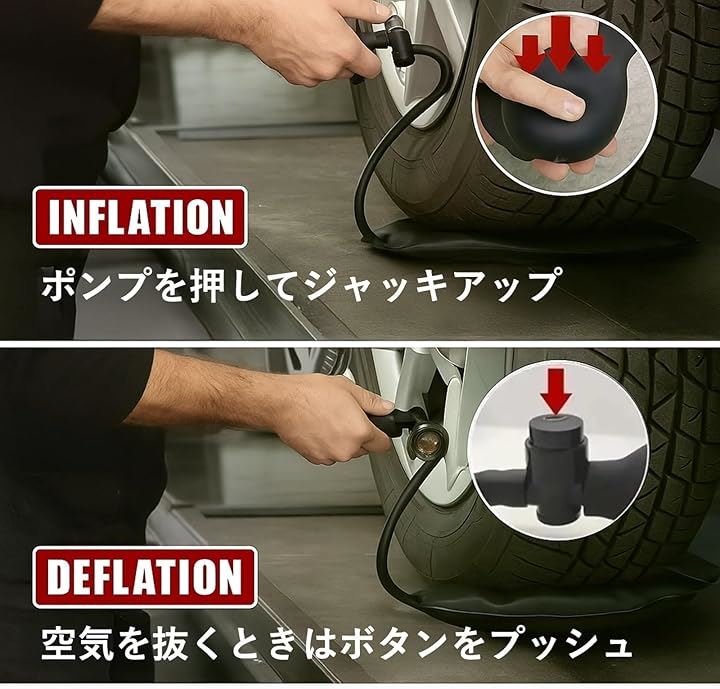 INFLATION

ポンプを押してジャッキアップ

DEFLATION

空気を抜くときはボタンをプッシュ