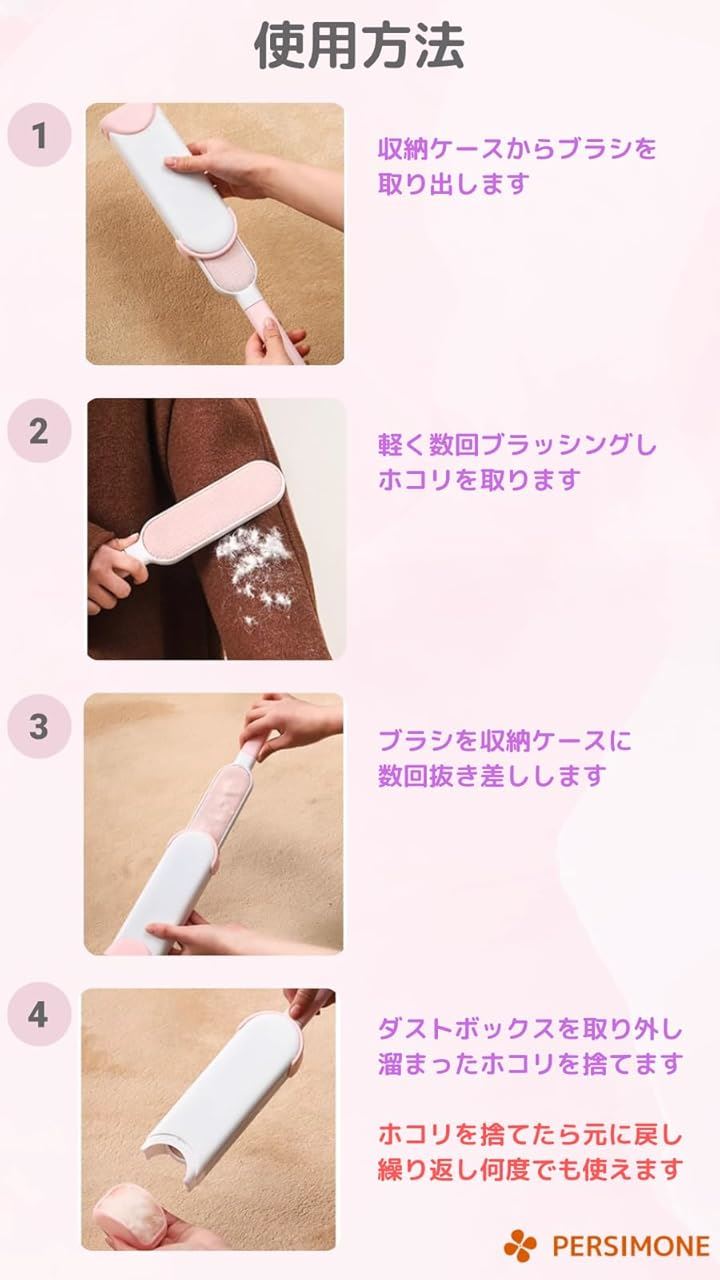 使用方法

1

収納ケースからブラシを取り出します

2

軽く数回ブラッシングしホコリを取ります

3

ブラシを収納ケースに数回抜き差しします

4

ダストボックスを取り外し溜まったホコリを捨てます

ホコリを捨てたら元に戻し繰り返し何度でも使えます

PERSIMONE