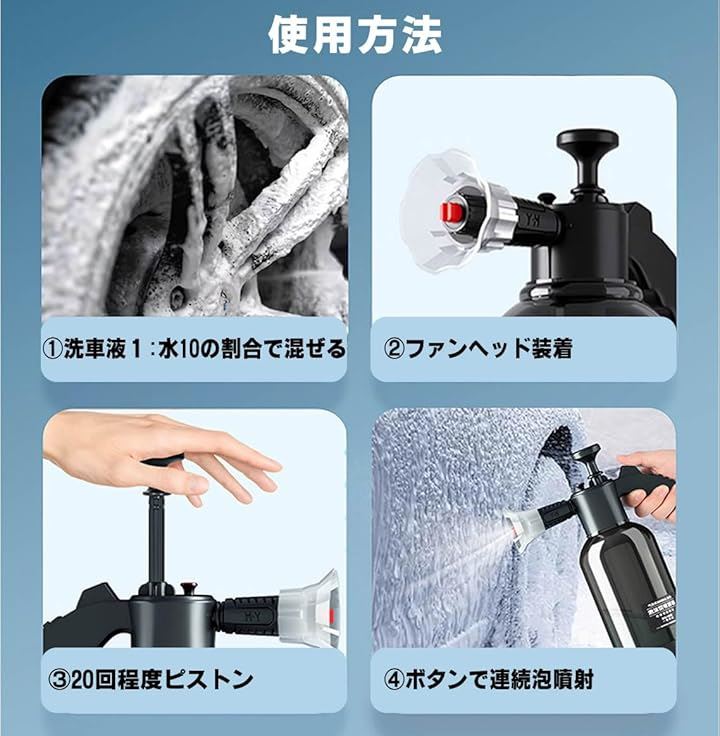 使用方法

①洗車液１:水10の割合で混ぜる

②ファンヘッド装着

③20回程度ピストン

④ボタンで連続泡噴射