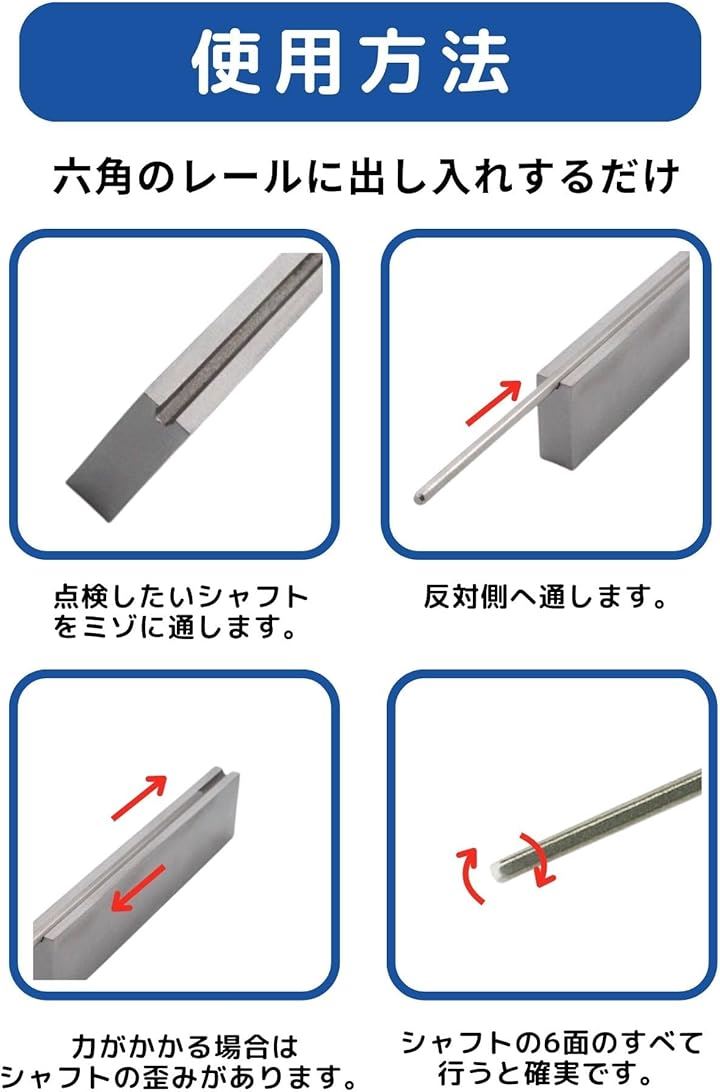 使用方法

六角のレールに出し入れするだけ

点検したいシャフトをミゾに通します。

反対側へ通します。

力がかかる場合はシャフトの歪みがあります。

シャフトの6面のすべて行うと確実です。