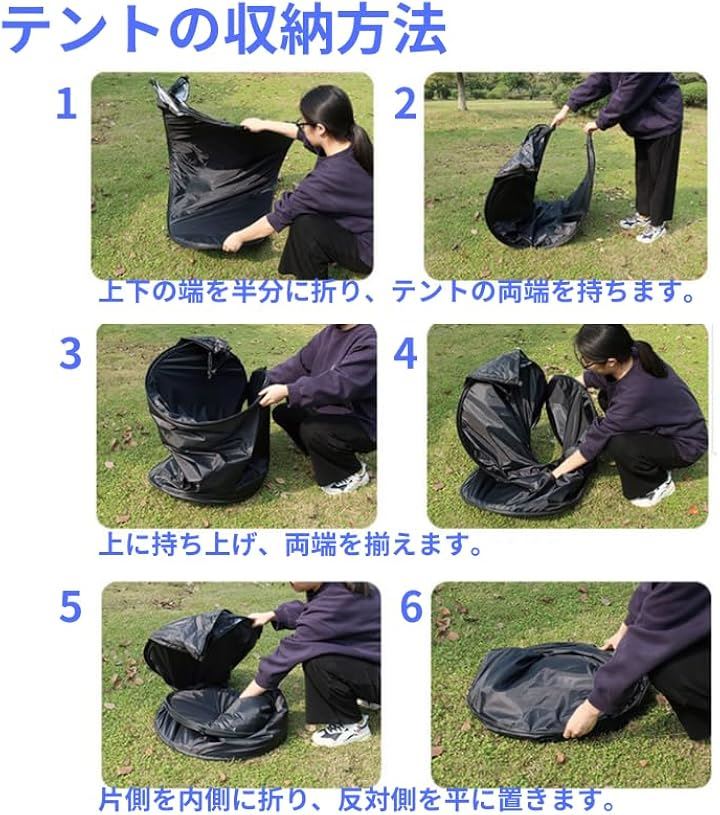 テントの収納方法

1

2

上下の端を半分に折り、テントの両端を持ちます。

3

4

上に持ち上げ、両端を揃えます。

5

6

片側を内側に折り、反対側を平に置きます。