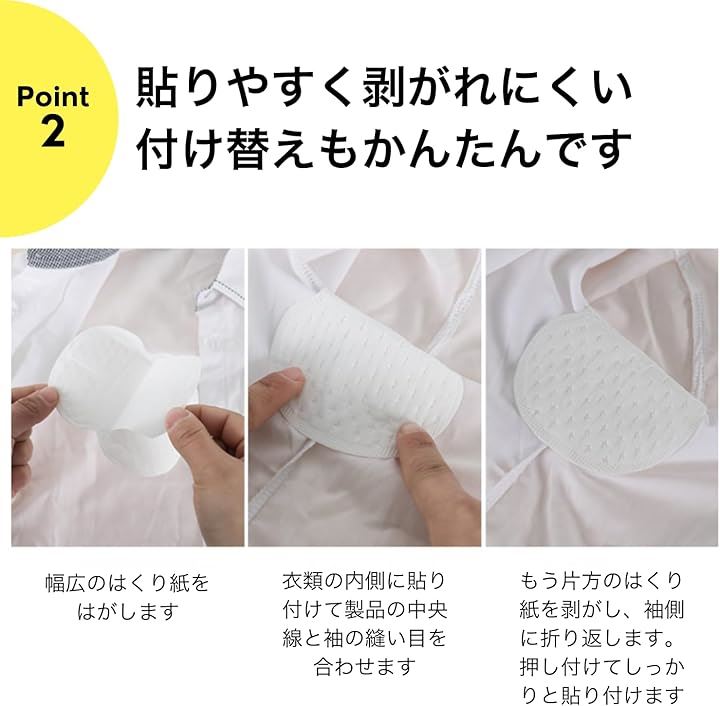 Point
2

貼りやすく剥がれにくい
付け替えもかんたんです

幅広のはくり紙をはがします

衣類の内側に貼り付けて製品の中央線と袖の縫い目を合わせます

もう片方のはくり紙を剥がし、袖側に折り返します。押し付けてしっかりと貼り付けます