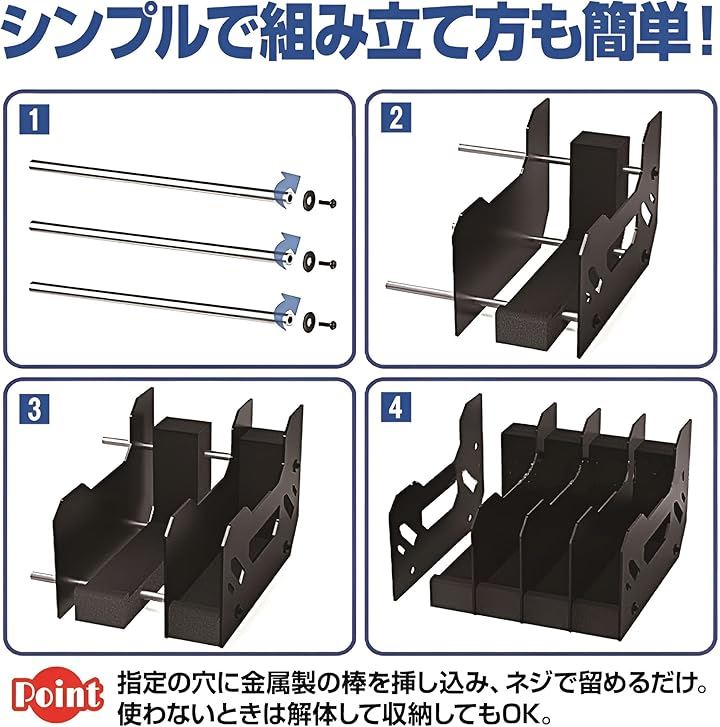 シンプルで組み立て方も簡単！

1

2

3

4

Point 指定の穴に金属製の棒を挿し込み、ネジで留めるだけ。使わないときは解体して収納してもOK。