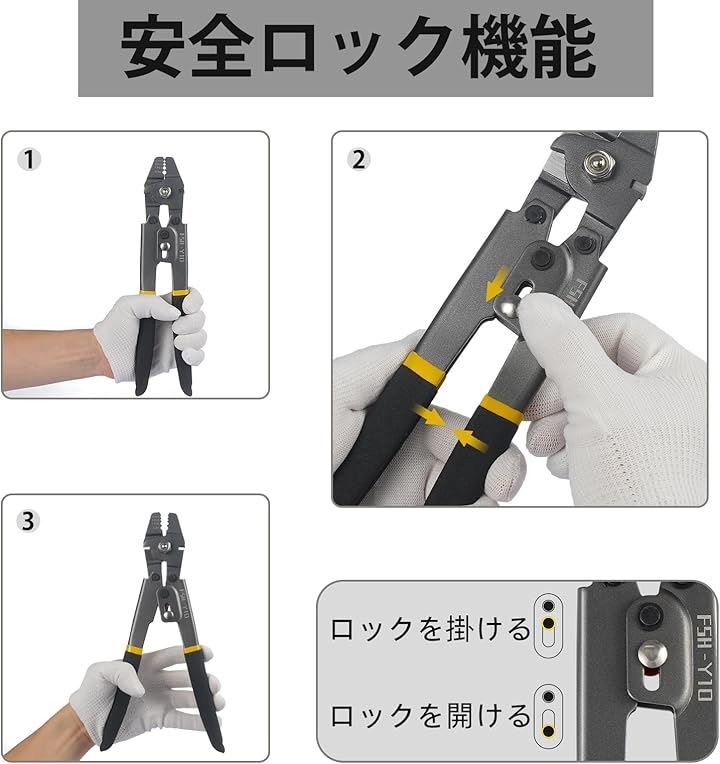 安全ロック機能

1

FSH-Y10

2

FSH

3

FSH-Y10

ロックを掛ける

ロックを開ける

FSH-Y10