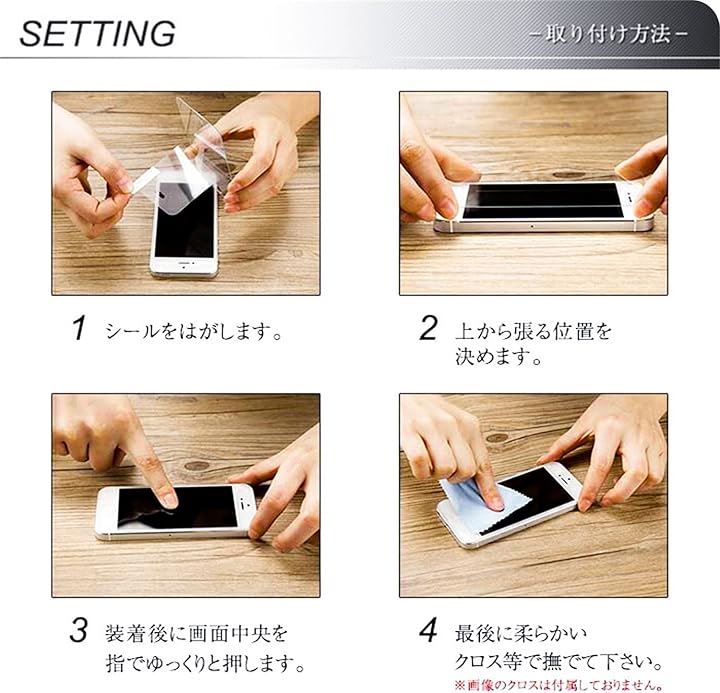 SETTING

－取り付け方法－

1 シールをはがします。

2 上から張る位置を決めます。

3 装着後に画面中央を指でゆっくりと押します。

4 最後に柔らかいクロス等で撫でて下さい。
※画像のクロスは付属しておりません。