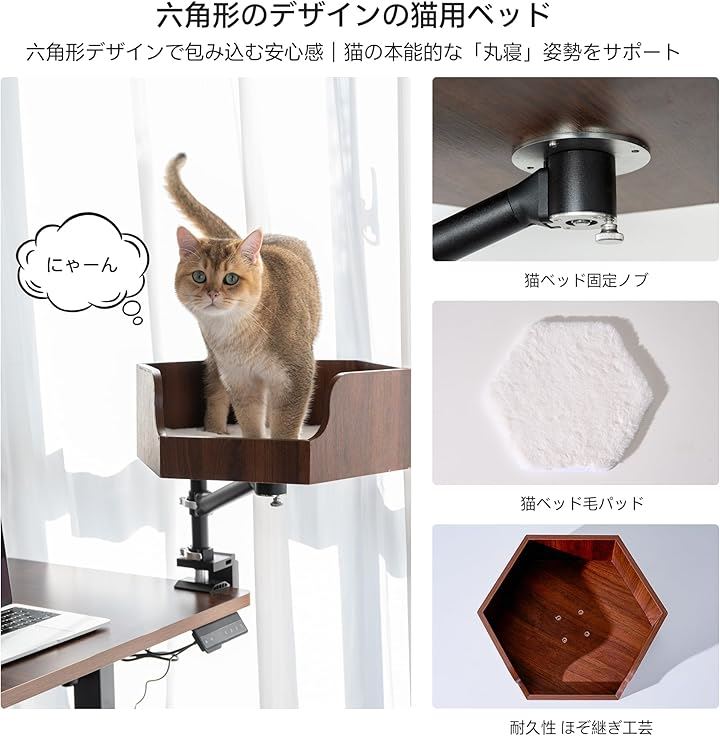 六角形のデザインの猫用ベッド

六角形デザインで包み込む安心感｜猫の本能的な「丸寝」姿勢をサポート

にゃーん

猫ベッド固定ノブ

猫ベッド毛パッド

耐久性 ほぞ継ぎ工芸