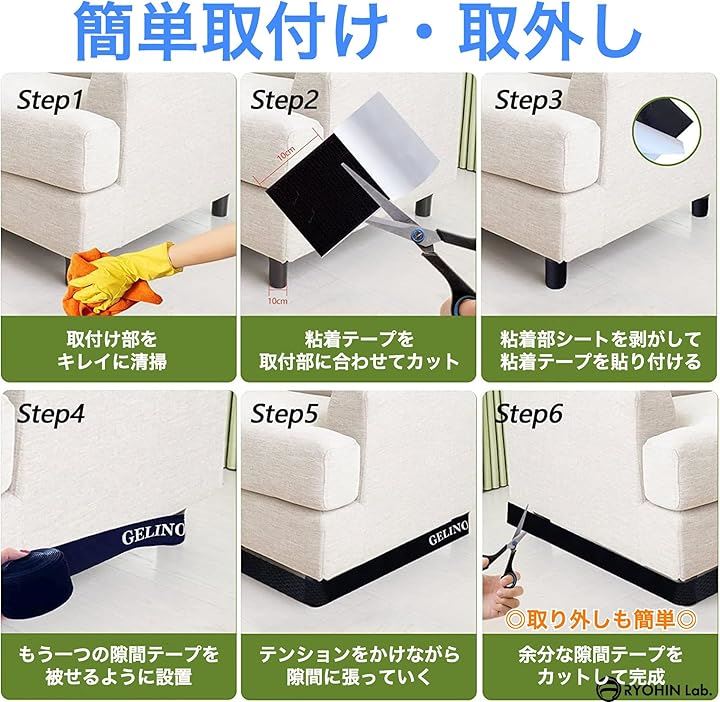 簡単取付け・取外し

Step1

取付け部を
キレイに清掃

Step2

10cm

10cm

粘着テープを
取付部に合わせてカット

Step3

粘着部シートを剥がして
粘着テープを貼り付ける

Step4

GELINO

もう一つの隙間テープを
被せるように設置

Step5

GELINO

テンションをかけながら
隙間に張っていく

Step6

◎取り外しも簡単◎

余分な隙間テープを
カットして完成

RYOHIN Lab.