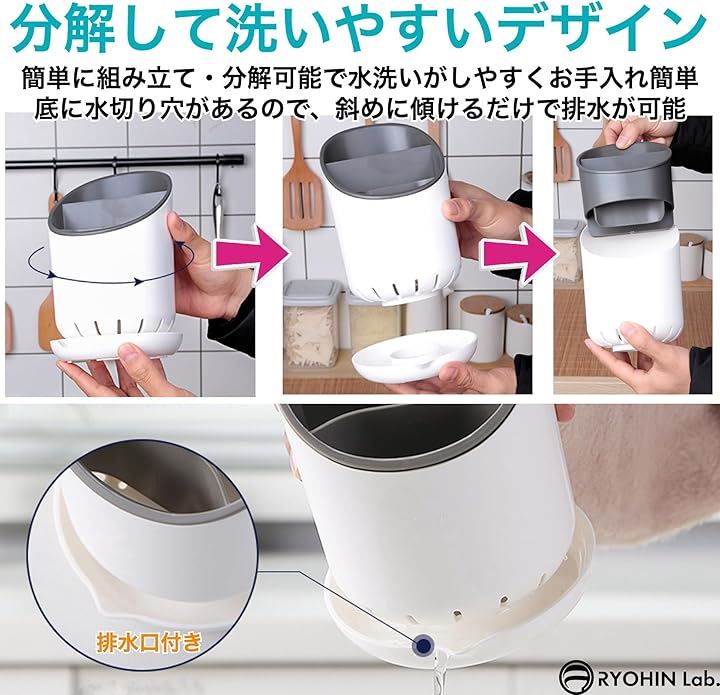 分解して洗いやすいデザイン

簡単に組み立て・分解可能で水洗いがしやすくお手入れ簡単
底に水切り穴があるので、斜めに傾けるだけで排水が可能

排水口付き

RYOHIN Lab.