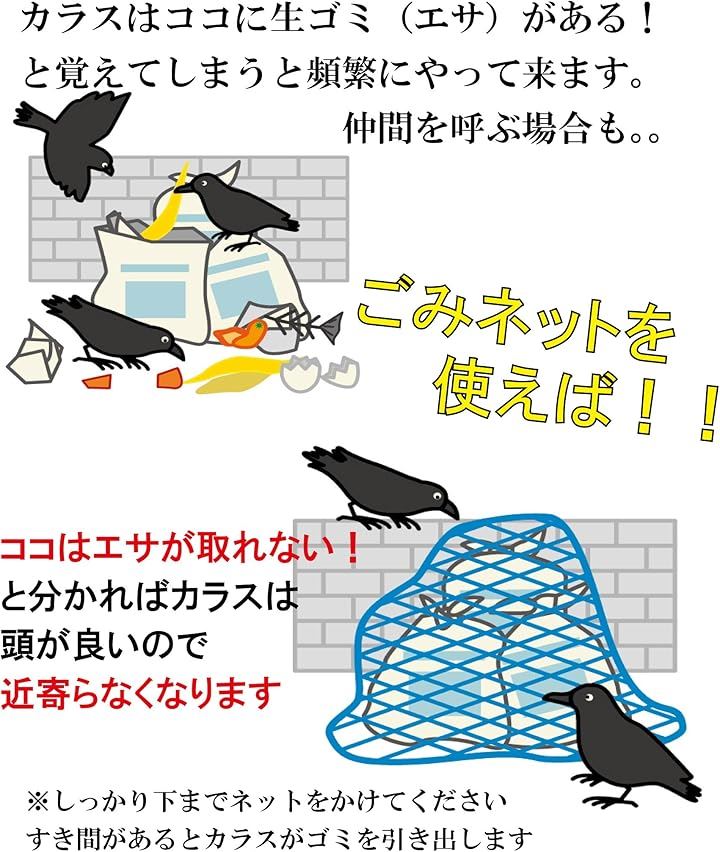 カラスはココに生ゴミ（エサ）がある！
と覚えてしまうと頻繁にやって来ます。
仲間を呼ぶ場合も。。

ごみネットを使えば！！

ココはエサが取れない！
と分かればカラスは
頭が良いので
近寄らなくなります

※しっかり下までネットをかけてください
すき間があるとカラスがゴミを引き出します