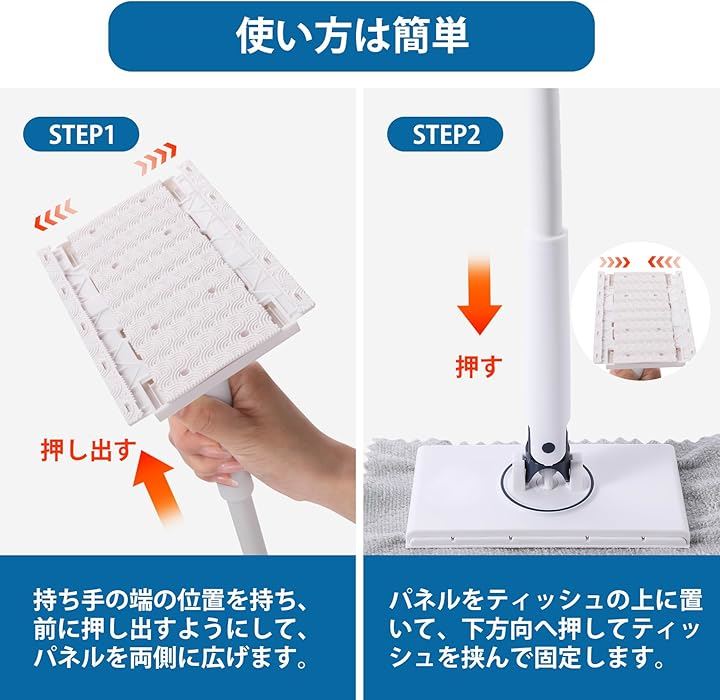 使い方は簡単

STEP1

押し出す

持ち手の端の位置を持ち、前に押し出すようにして、パネルを両側に広げます。

STEP2

押す

パネルをティッシュの上に置いて、下方向へ押してティッシュを挟んで固定します。