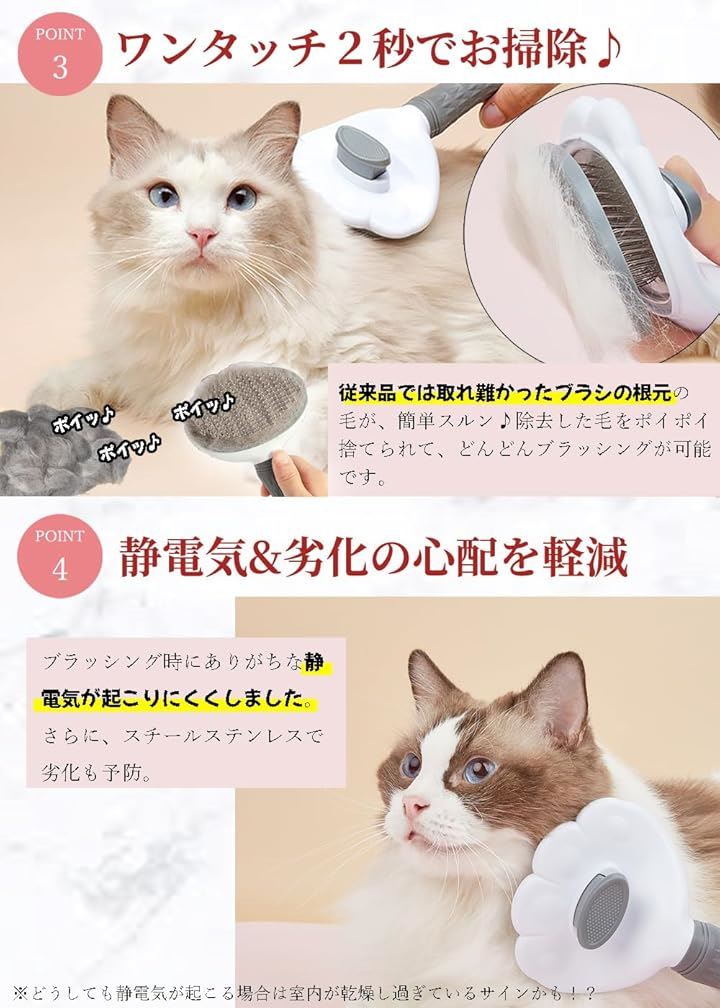 POINT
3
ワンタッチ２秒でお掃除♪

ポイッ♪
ポイッ♪
ポイッ♪

従来品では取れ難かったブラシの根元の毛が、簡単スルン♪除去した毛をポイポイ捨てられて、どんどんブラッシングが可能です。

POINT
4
静電気&劣化の心配を軽減

ブラッシング時にありがちな静電気が起こりにくくしました。さらに、スチールステンレスで劣化も予防。

※どうしても静電気が起こる場合は室内が乾燥し過ぎているサインかも！？