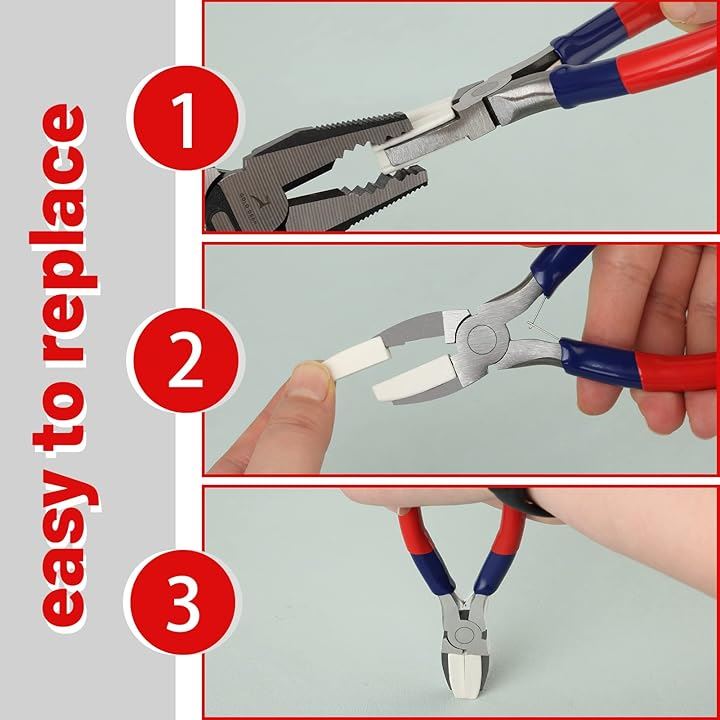 easy to replace

1

2

3