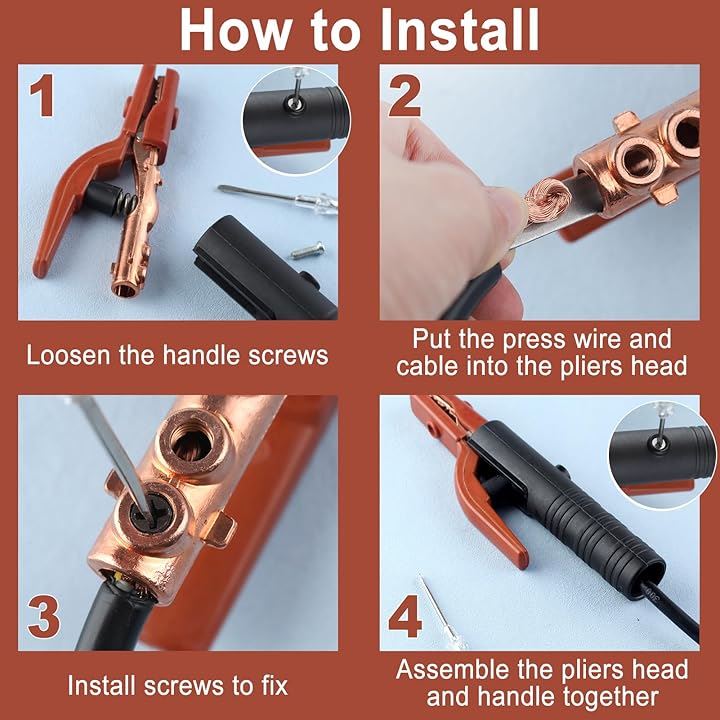 How to Install

1

Loosen the handle screws

2

Put the press wire and cable into the pliers head

3

Install screws to fix

4

Assemble the pliers head and handle together