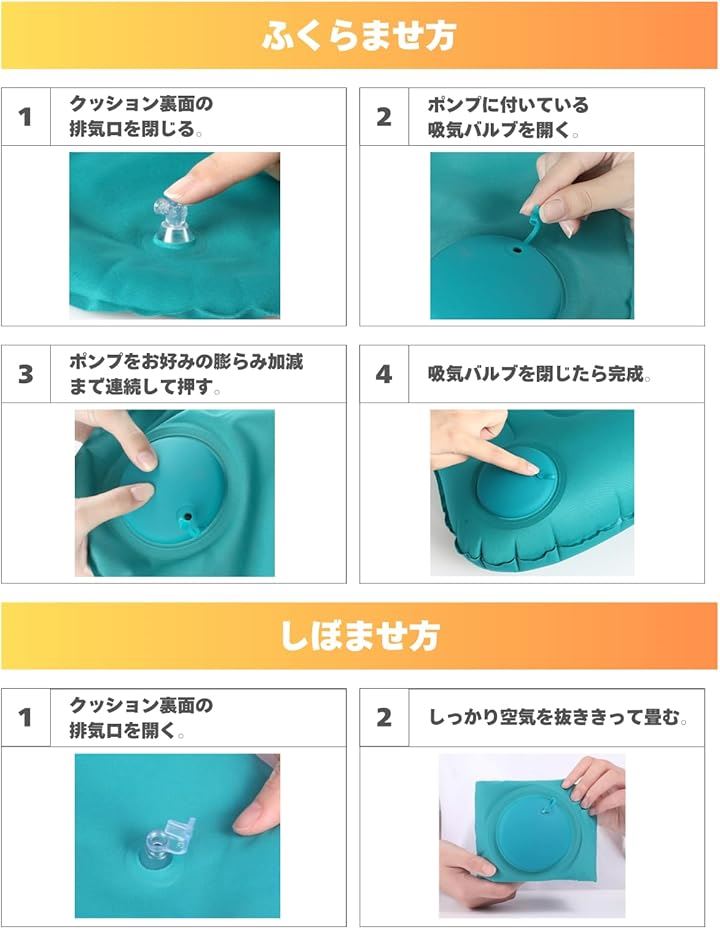 ふくらませ方

1 クッション裏面の排気口を閉じる。

2 ポンプに付いている吸気バルブを開く。

3 ポンプをお好みの膨らみ加減まで連続して押す。

4 吸気バルブを閉じたら完成。

しぼませ方

1 クッション裏面の排気口を開く。

2 しっかり空気を抜ききって畳む。