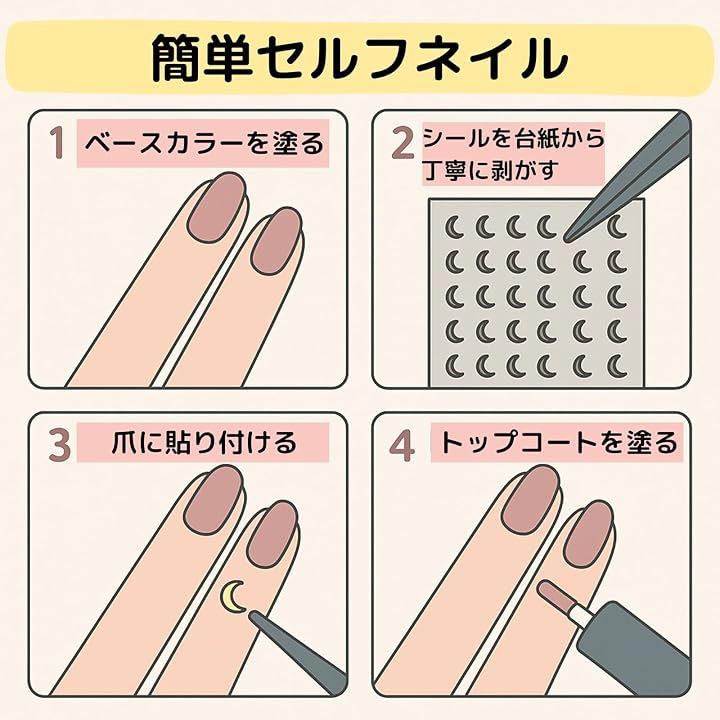 簡単セルフネイル

1 ベースカラーを塗る

2 シールを台紙から丁寧に剥がす

3 爪に貼り付ける

4 トップコートを塗る