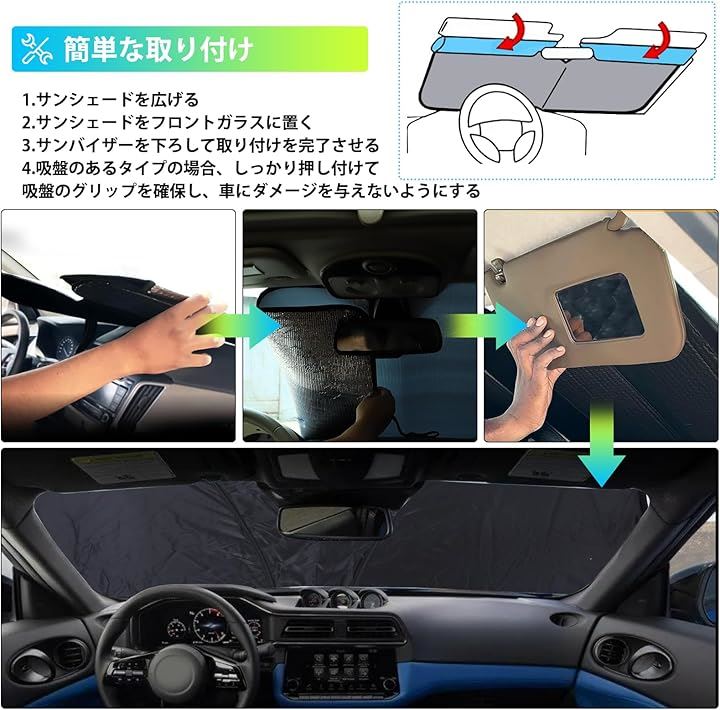 簡単な取り付け

1.サンシェードを広げる
2.サンシェードをフロントガラスに置く
3.サンバイザーを下ろして取り付けを完了させる
4.吸盤のあるタイプの場合、しっかり押し付けて吸盤のグリップを確保し、車にダメージを与えないようにする