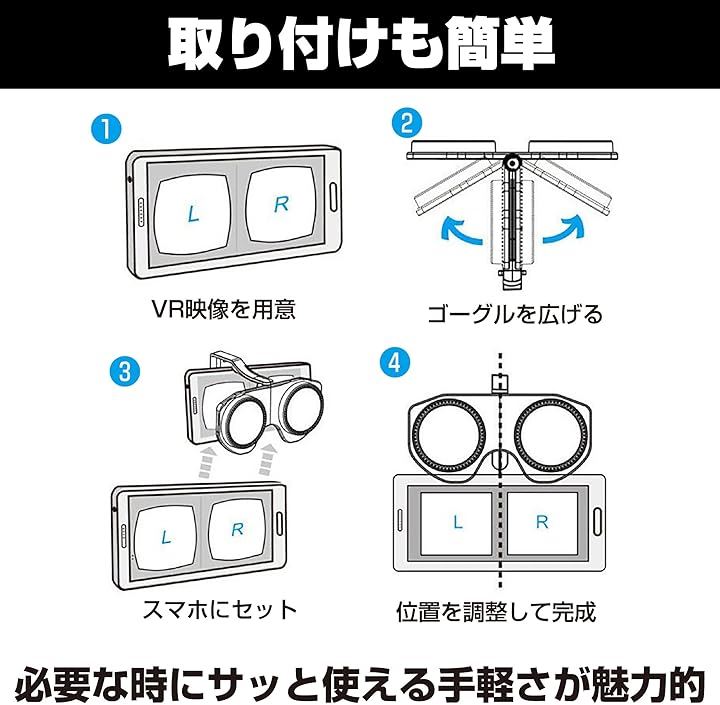 取り付けも簡単

1
L R
VR映像を用意

2
ゴーグルを広げる

3
L R
スマホにセット

4
L R
位置を調整して完成

必要な時にサッと使える手軽さが魅力的