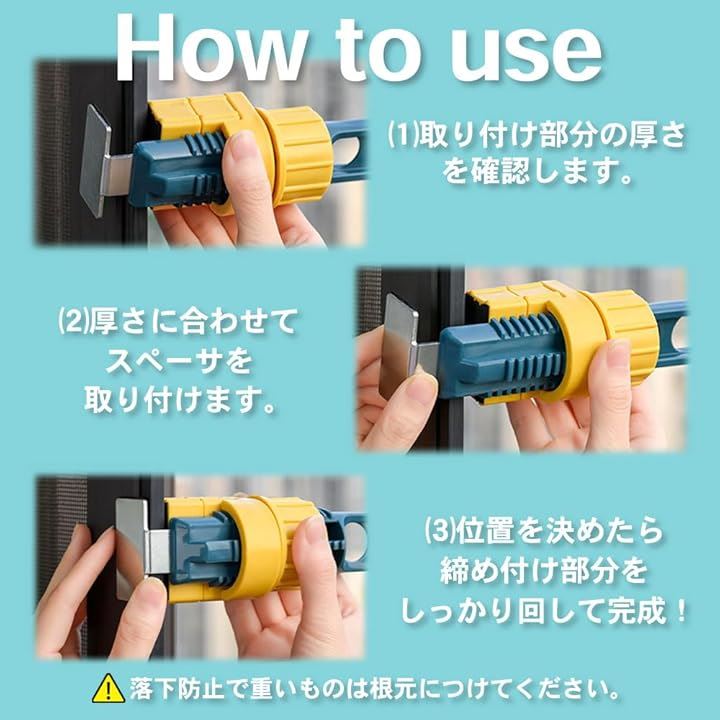 How to use

(1)取り付け部分の厚さを確認します。

(2)厚さに合わせてスペーサを取り付けます。

(3)位置を決めたら締め付け部分をしっかり回して完成！

落下防止で重いものは根元につけてください。