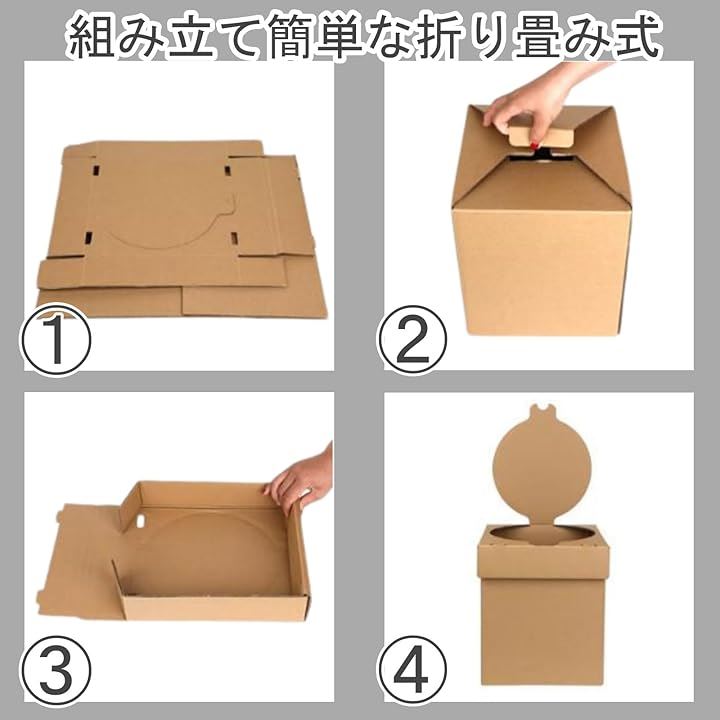 組み立て簡単な折り畳み式

①

②

③

④