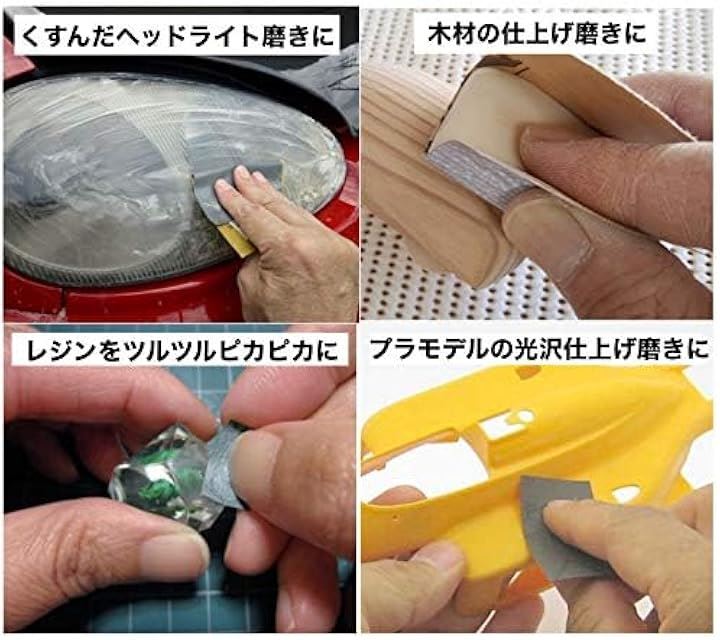 くすんだヘッドライト磨きに

木材の仕上げ磨きに

レジンをツルツルピカピカに

プラモデルの光沢仕上げ磨きに