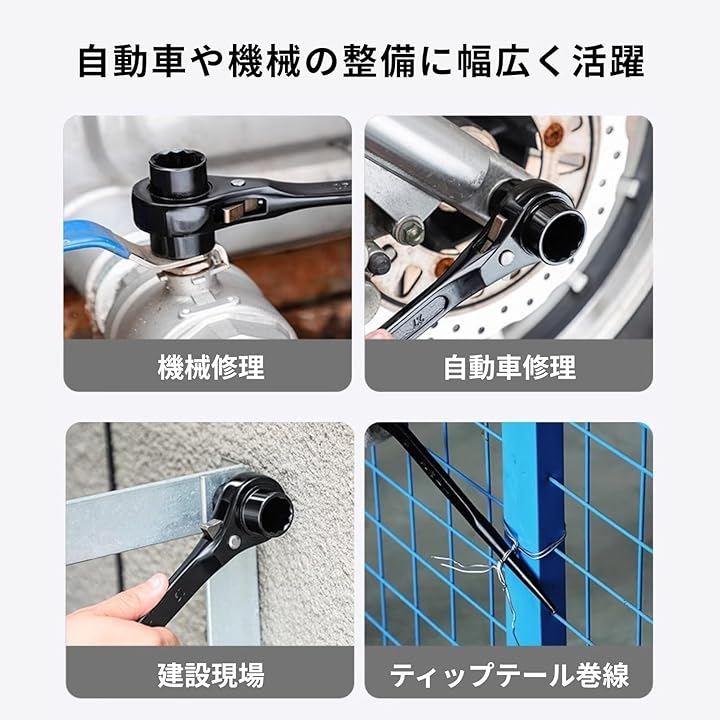 自動車や機械の整備に幅広く活躍

機械修理

自動車修理

建設現場

ティップテール巻線