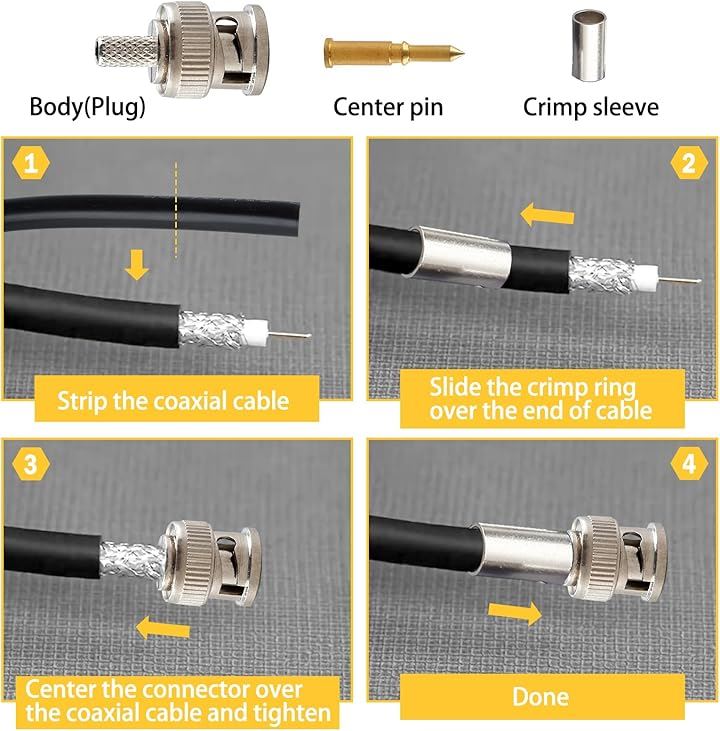 Body(Plug)

Center pin

Crimp sleeve

1

Strip the coaxial cable

2

Slide the crimp ring over the end of cable

3

Center the connector over the coaxial cable and tighten

4

Done