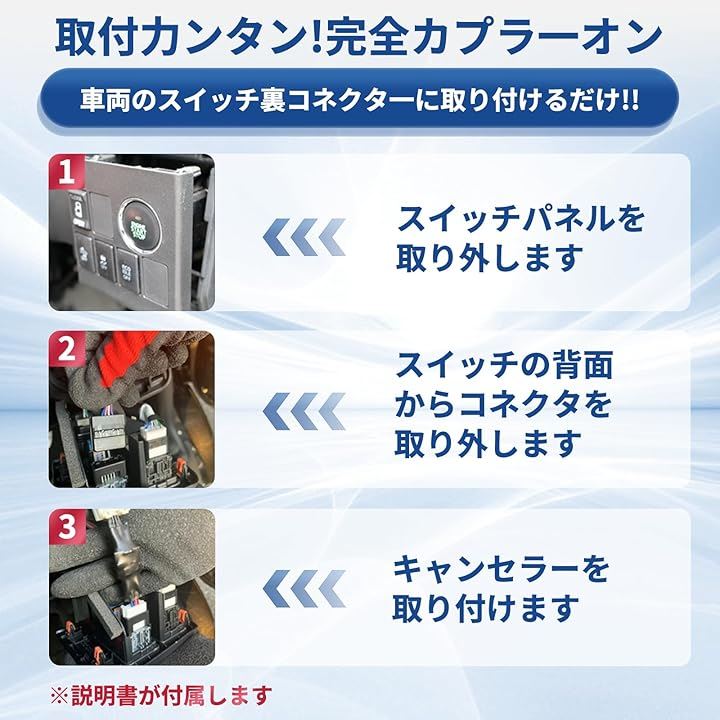 取付カンタン!完全カプラーオン

車両のスイッチ裏コネクターに取り付けるだけ!!

1

スイッチパネルを取り外します

2

スイッチの背面からコネクタを取り外します

3

キャンセラーを取り付けます

※説明書が付属します