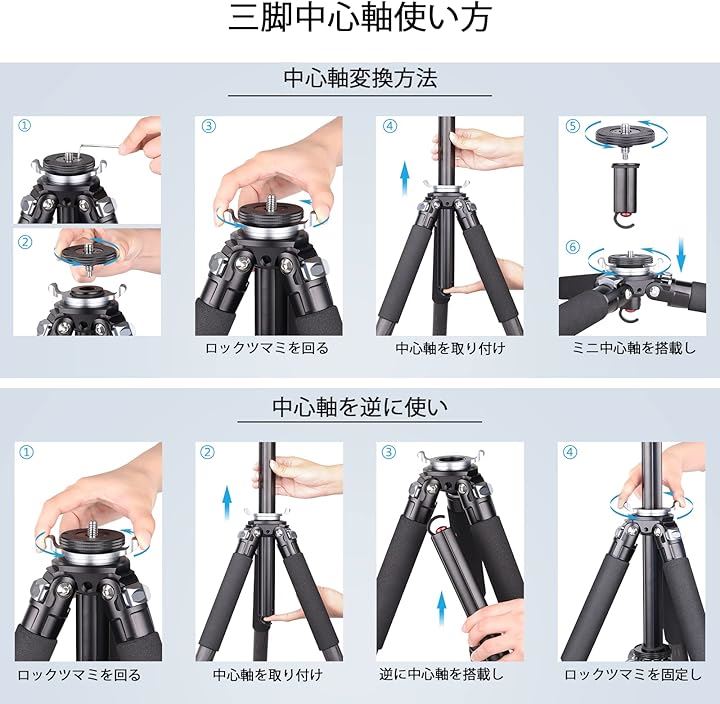 三脚中心軸使い方

中心軸変換方法

①

②

③

ロックツマミを回る

④

中心軸を取り付け

⑤

⑥

ミニ中心軸を搭載し

中心軸を逆に使い

①

ロックツマミを回る

②

中心軸を取り付け

③

逆に中心軸を搭載し

④

ロックツマミを固定し