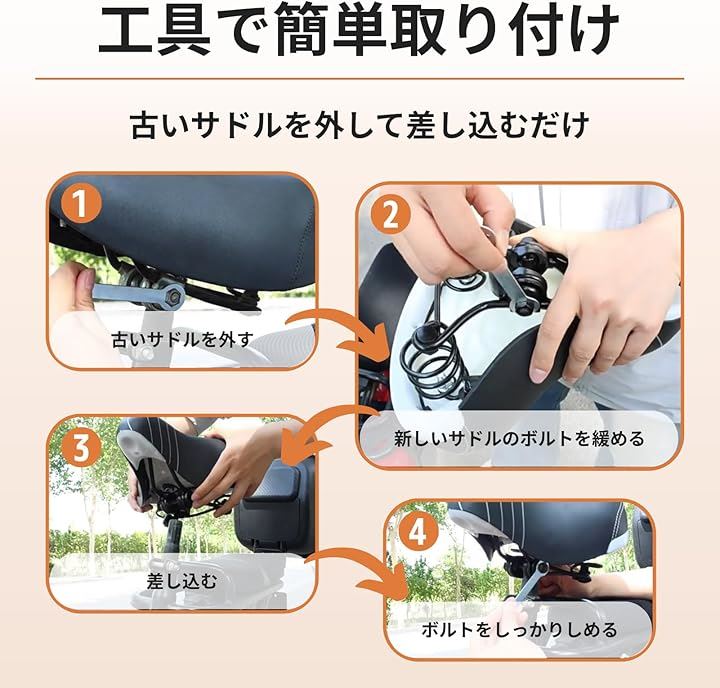 工具で簡単取り付け

古いサドルを外して差し込むだけ

1
古いサドルを外す

2
新しいサドルのボルトを緩める

3
差し込む

4
ボルトをしっかりしめる